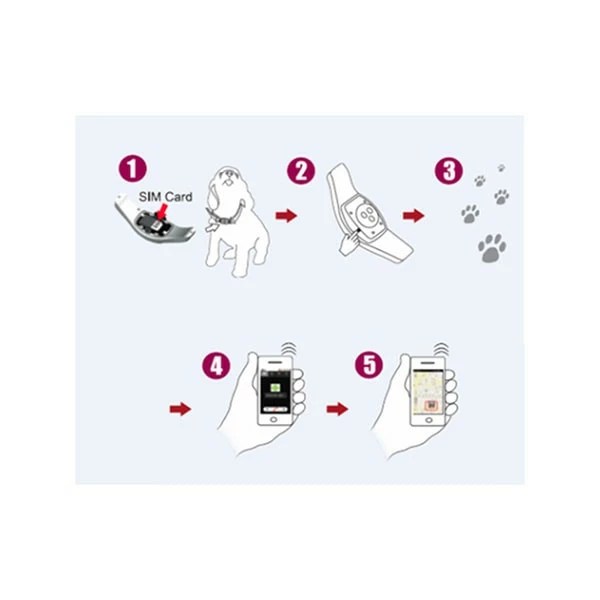 1

SIM Card

2

3

4

5